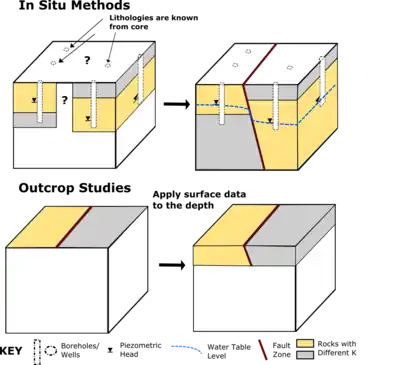 In Situ Methods

Lithologies are known from core

?

?

Outcrop Studies

Apply surface data to the depth

KEY

Boreholes/ Wells

Piezometric Head

Water Table Level

Fault Zone

Rocks with Different K